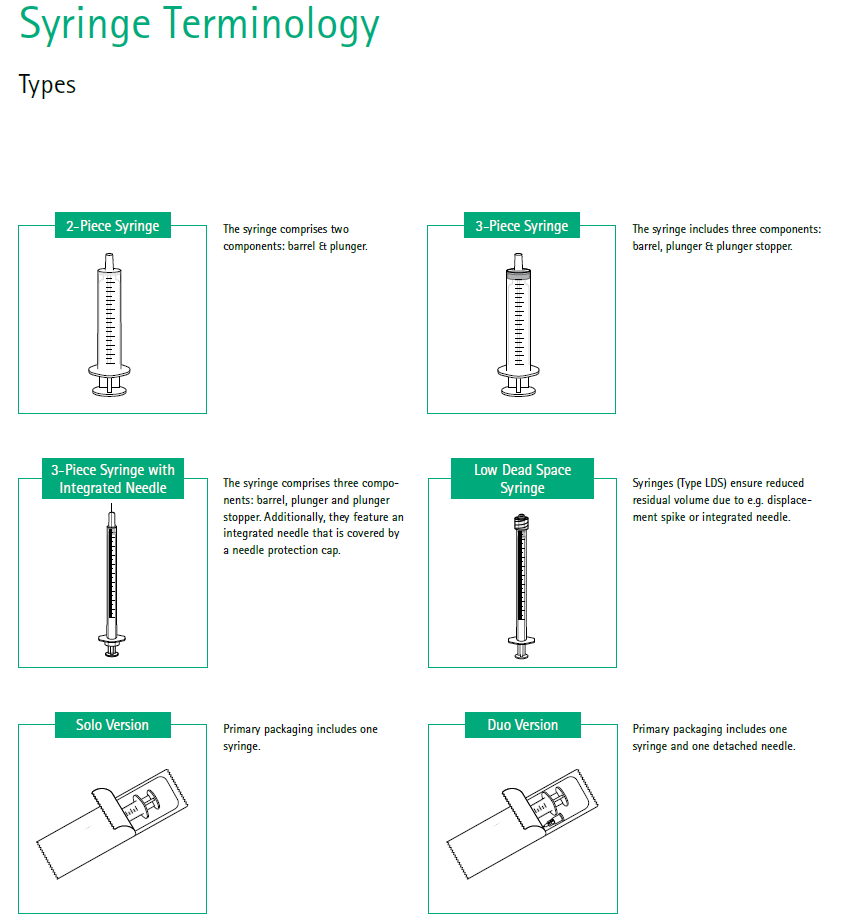 Syringe Terminology

Types

2-Piece Syringe

The syringe comprises two components: barrel & plunger.

3-Piece Syringe

The syringe includes three components: barrel, plunger & plunger stopper.

3-Piece Syringe with Integrated Needle

The syringe comprises three components: barrel, plunger and plunger stopper. Additionally, they feature an integrated needle that is covered by a needle protection cap.

Low Dead Space Syringe

Syringes (Type LDS) ensure reduced residual volume due to e.g. displacement spike or integrated needle.

Solo Version

Primary packaging includes one syringe.

Duo Version

Primary packaging includes one syringe and one detached needle.